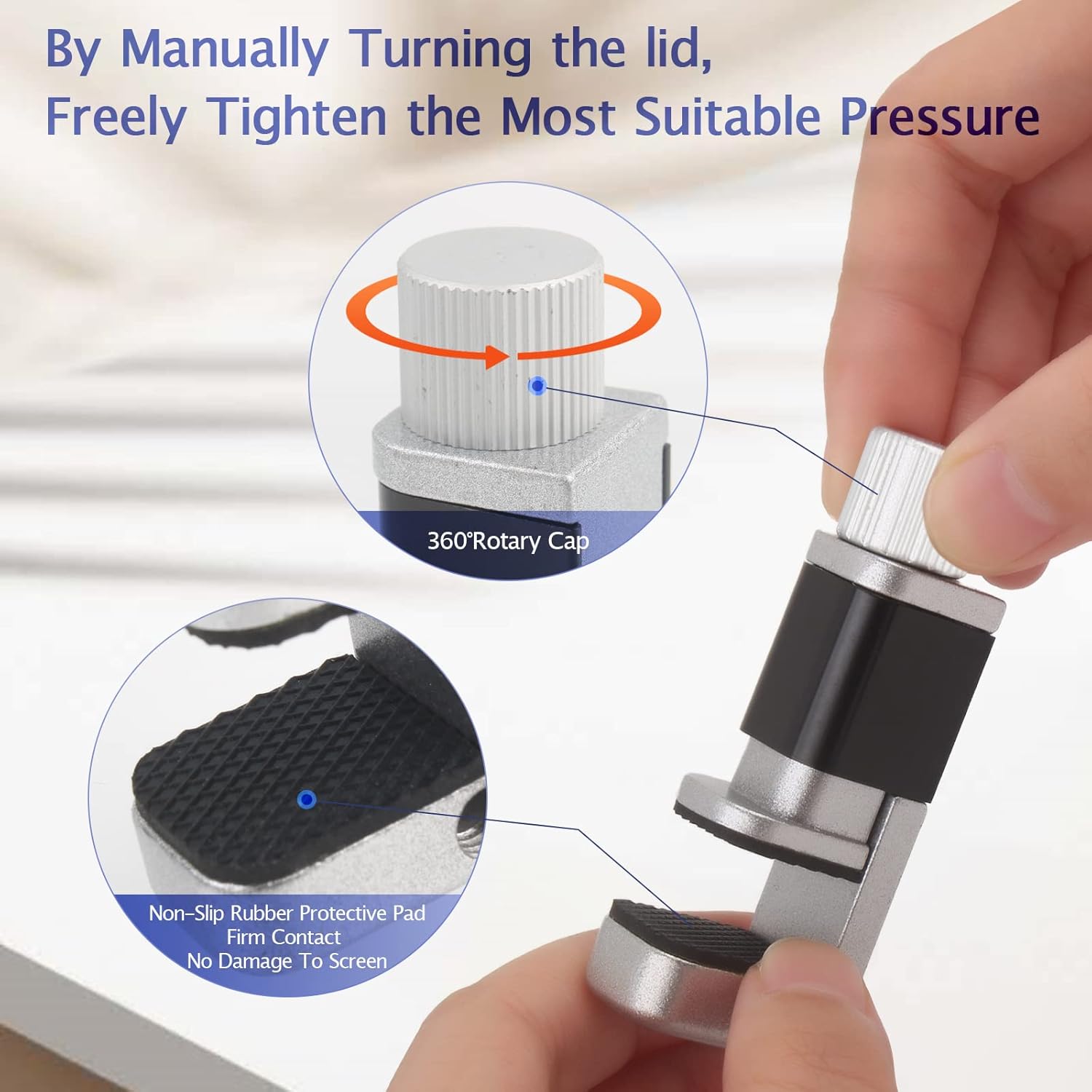 By Manually Turning the lid,
Freely Tighten the Most Suitable Pressure

360°Rotary Cap

Non-Slip Rubber Protective Pad
Firm Contact
No Damage To Screen